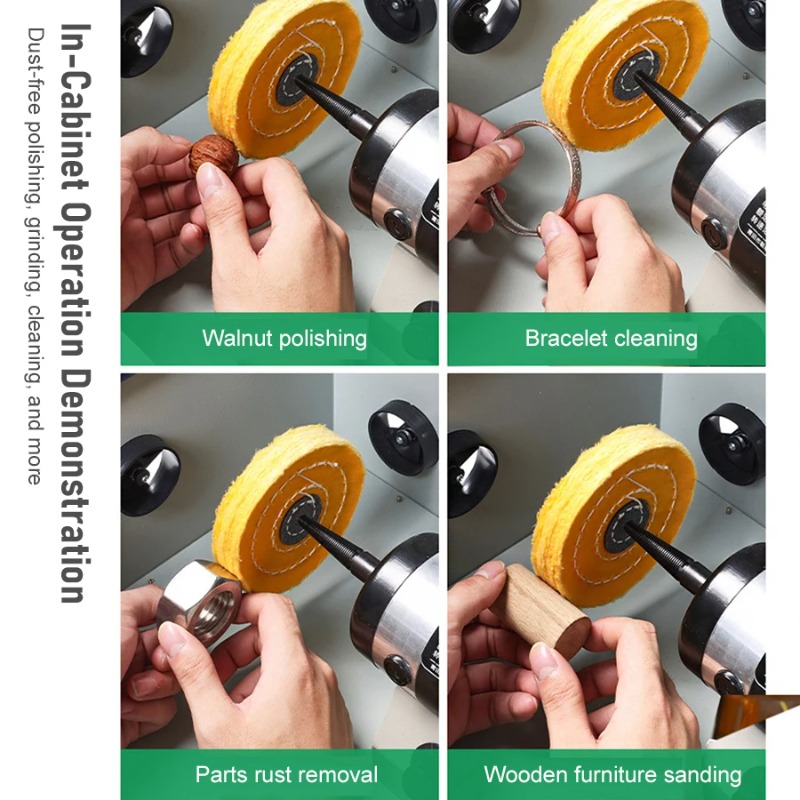 In-Cabinet Operation Demonstration

Dust-free polishing, grinding, cleaning, and more

Walnut polishing

Bracelet cleaning

Parts rust removal

Wooden furniture sanding